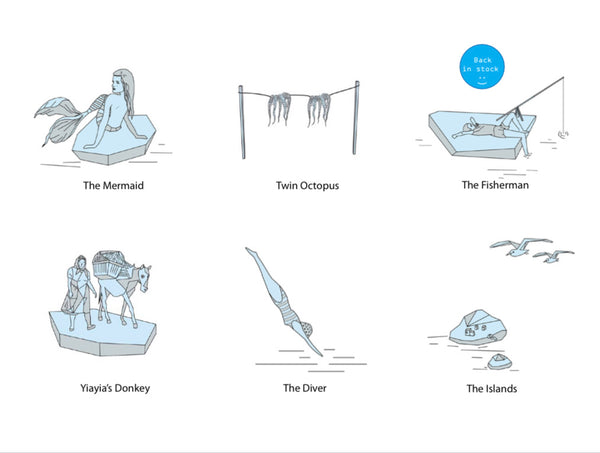 The Mermaid

Twin Octopus

Back in stock

The Fisherman

Yiayia's Donkey

The Diver

The Islands